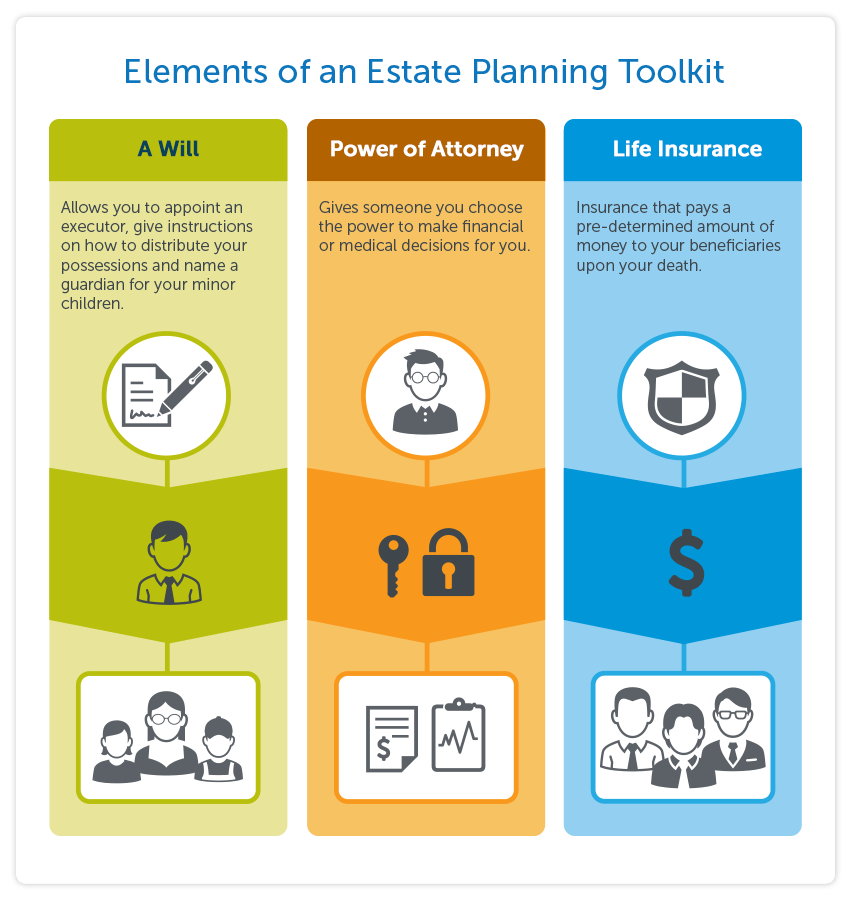 Elements of an Estate Planning Toolkit

A Will

Allows you to appoint an executor, give instructions on how to distribute your possessions and name a guardian for your minor children.

Power of Attorney

Gives someone you choose the power to make financial or medical decisions for you.

Life Insurance

Insurance that pays a pre-determined amount of money to your beneficiaries upon your death.

$

$